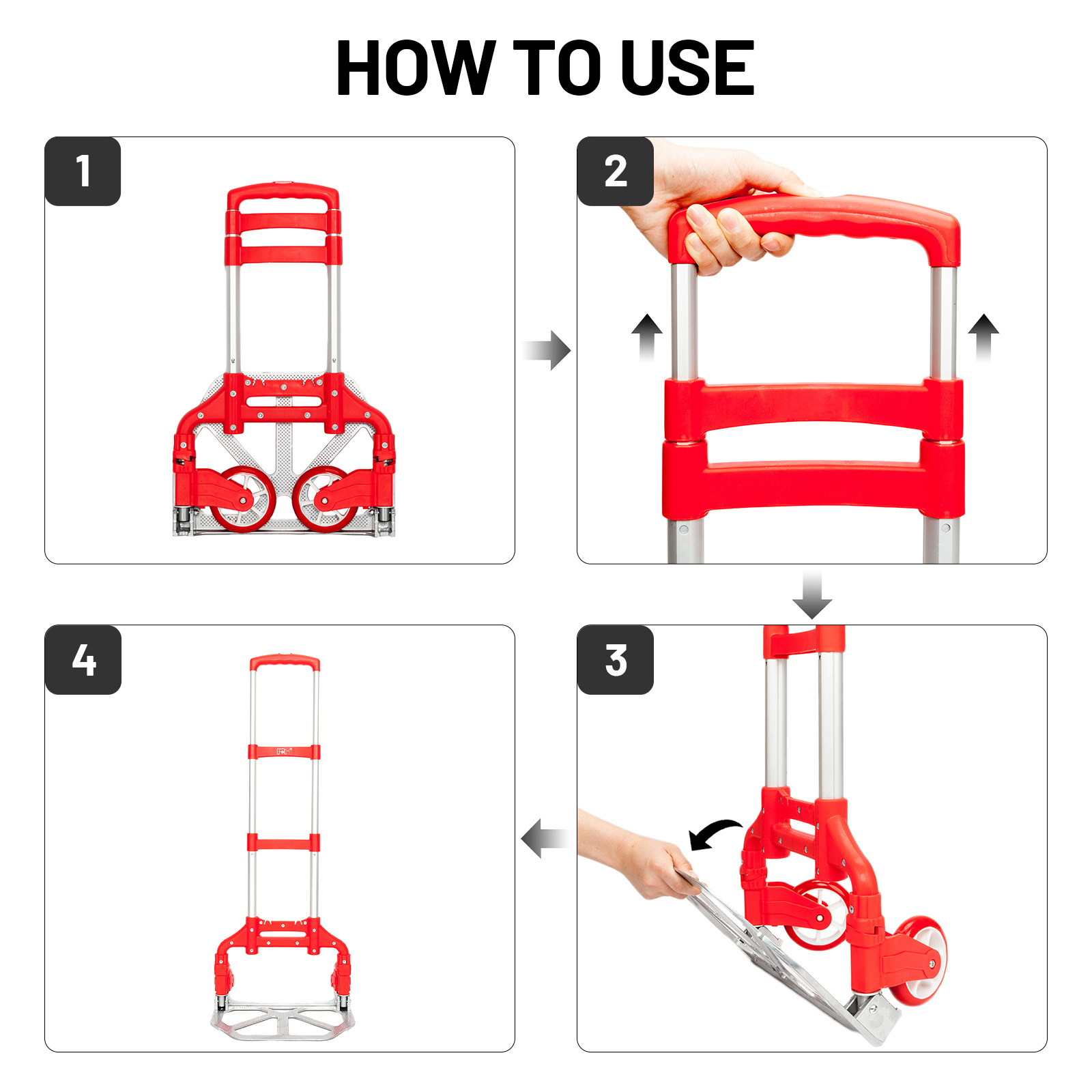 HOW TO USE

1

2

4

3